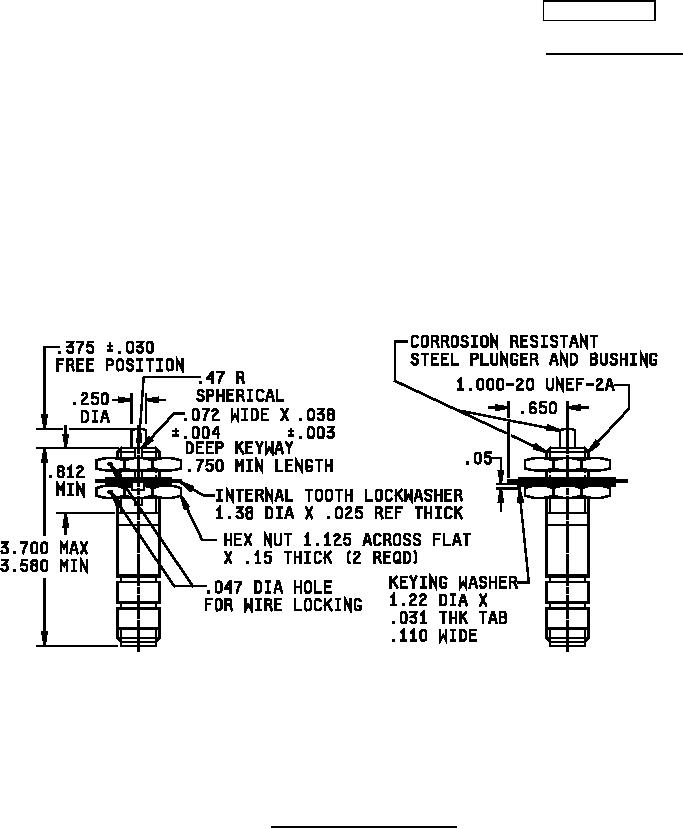 .375 ±.030
FREE POSITION

.250
DIA

.47 R
SPHERICAL

.072 WIDE X .038
±.004 ±.003
DEEP KEYWAY
.750 MIN LENGTH

.812
MIN

INTERNAL TOOTH LOCKWASHER
1.38 DIA X .025 REF THICK

HEX NUT 1.125 ACROSS FLAT
X .15 THICK (2 REQD)

3.700 MAX
3.580 MIN

.047 DIA HOLE
FOR WIRE LOCKING

CORROSION RESISTANT
STEEL PLUNGER AND BUSHING

1.000-20 UNEF-2A

.650

.05

KEYING WASHER
1.22 DIA X
.031 THK TAB
.110 WIDE